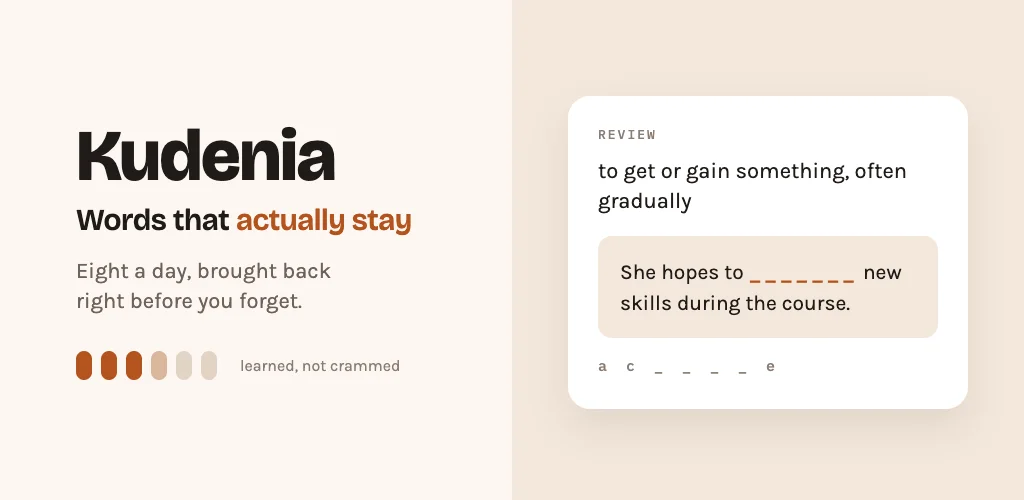 Kudenia

Words that actually stay

Eight a day, brought back right before you forget.

learned, not crammed

REVIEW

to get or gain something, often gradually

She hopes to _______ new skills during the course.

a c _ _ _ _ e